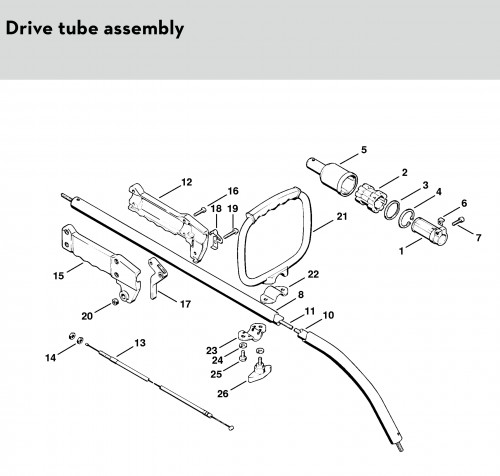 Drive tube assembly

5
2
3
4
6
7
1
12
16
18
19
21
15
17
20
22
8
11
10
13
14
23
24
25
26